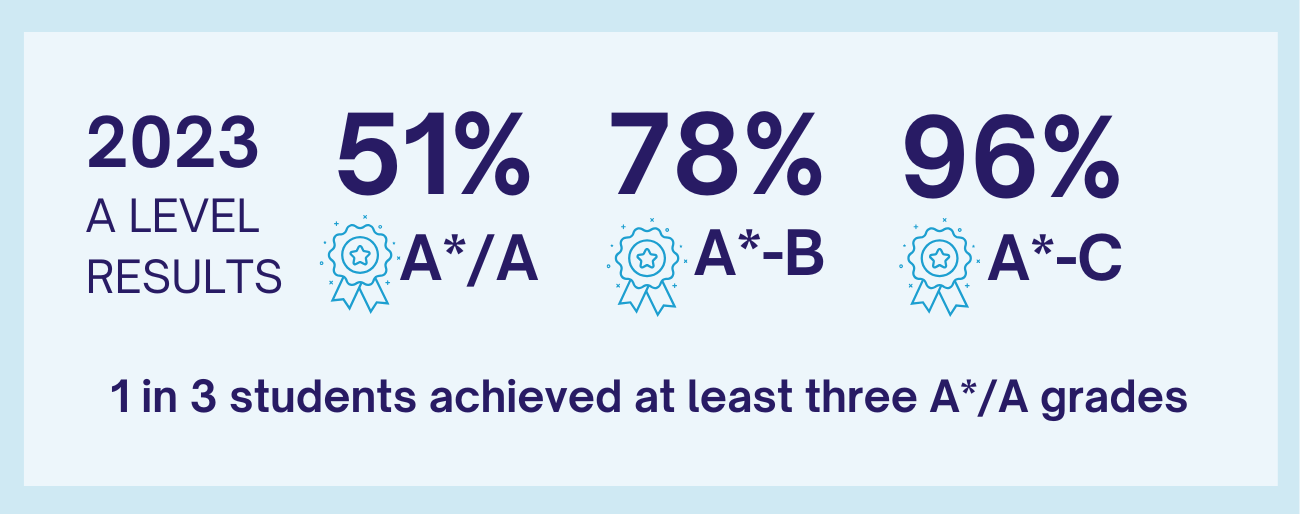 2023
A LEVEL
RESULTS

51%
A*/A

78%
A*-B

96%
A*-C

1 in 3 students achieved at least three A*/A grades